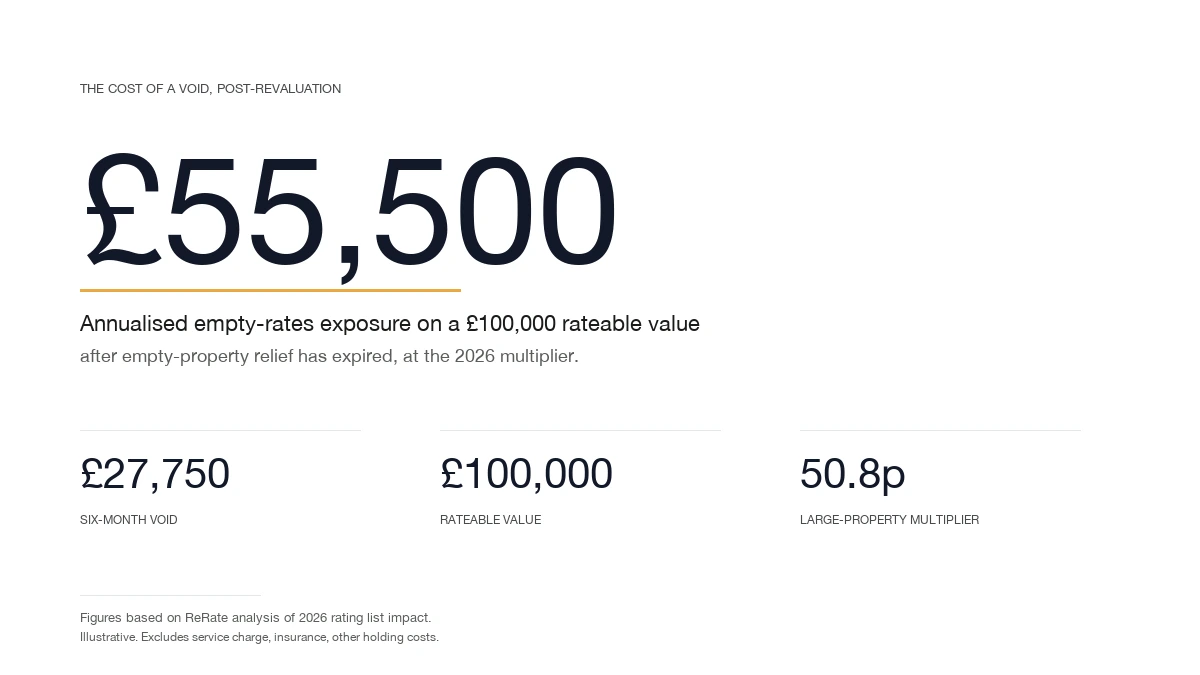 THE COST OF A VOID, POST-REVALUATION

£55,500

Annualised empty-rates exposure on a £100,000 rateable value
after empty-property relief has expired, at the 2026 multiplier.

£27,750
SIX-MONTH VOID

£100,000
RATEABLE VALUE

50.8p
LARGE-PROPERTY MULTIPLIER

Figures based on ReRate analysis of 2026 rating list impact.
Illustrative. Excludes service charge, insurance, other holding costs.